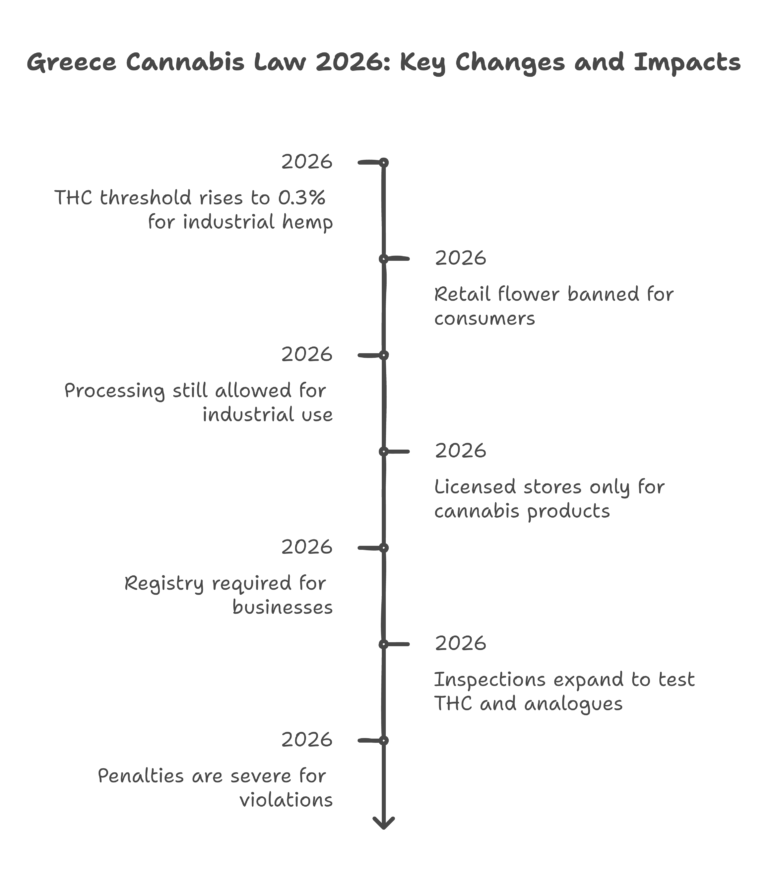 Greece Cannabis Law 2026: Key Changes and Impacts

2026

THC threshold rises to 0.3% for industrial hemp

2026

Retail flower banned for consumers

2026

Processing still allowed for industrial use

2026

Licensed stores only for cannabis products

2026

Registry required for businesses

2026

Inspections expand to test THC and analogues

2026

Penalties are severe for violations